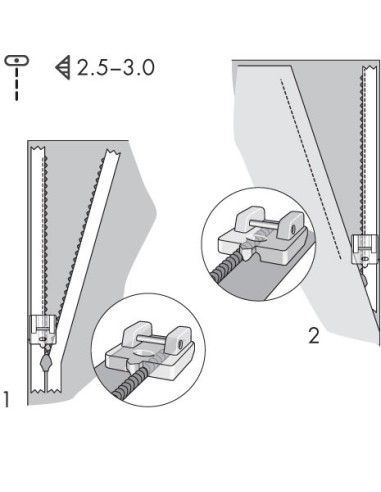 2.5–3.0

2

1