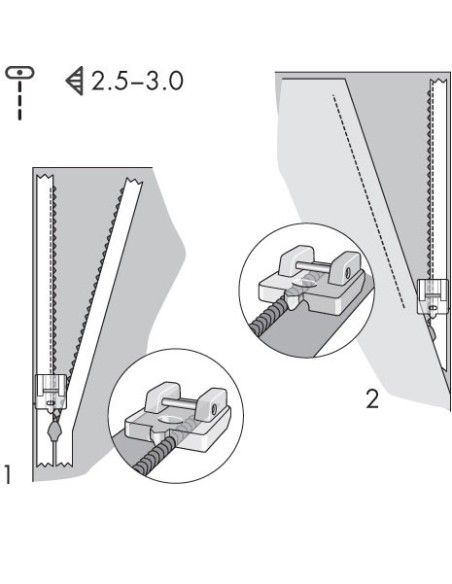 2.5–3.0

2

1