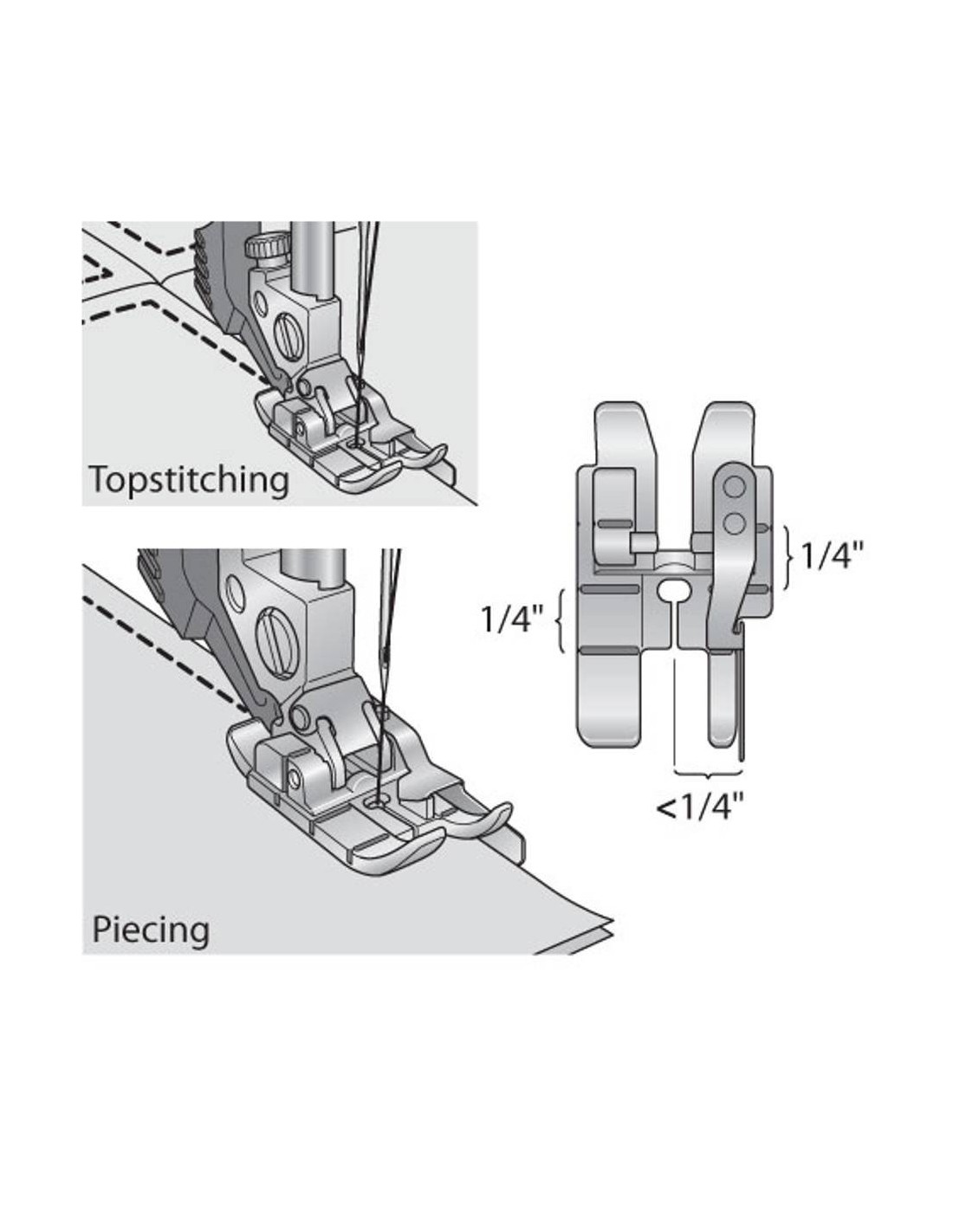 Topstitching

Piecing

1/4"

1/4"

<1/4"