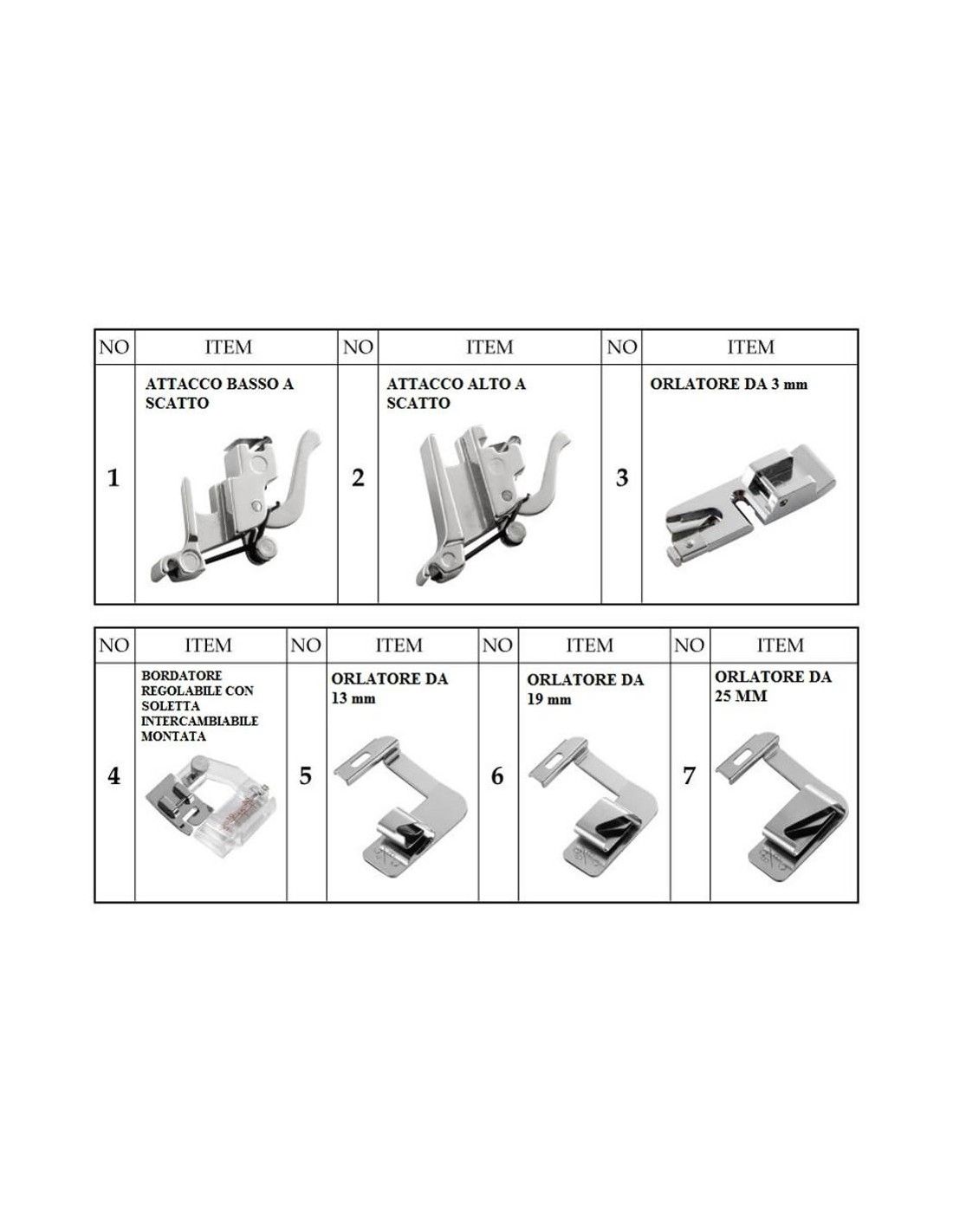 | NO | ITEM | NO | ITEM | NO | ITEM |
|---|---|---|---|---|---|
| 1 | ATTACCO BASSO A SCATTO | 2 | ATTACCO ALTO A SCATTO | 3 | ORLATORE DA 3 mm |

| NO | ITEM | NO | ITEM | NO | ITEM | NO | ITEM |
|---|---|---|---|---|---|---|---|
| 4 | BORDATORE REGOLABILE CON SOLETTA INTERCAMBIABILE MONTATA | 5 | ORLATORE DA 13 mm | 6 | ORLATORE DA 19 mm | 7 | ORLATORE DA 25 MM |