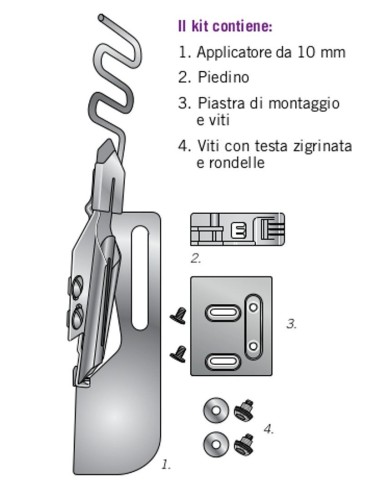 Il kit contiene:

1. Applicatore da 10 mm

2. Piedino

3. Piastra di montaggio e viti

4. Viti con testa zigrinata e rondelle

2.

3.

4.

1.