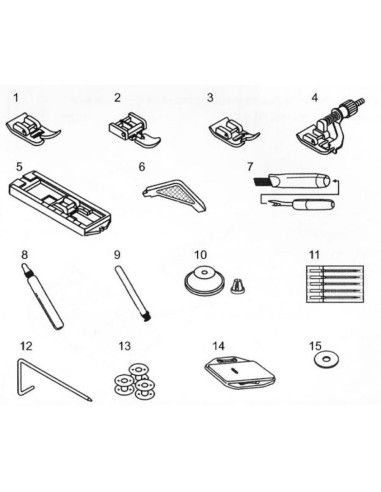 1
2
3
4
5
6
7
8
9
10
11
12
13
14
15