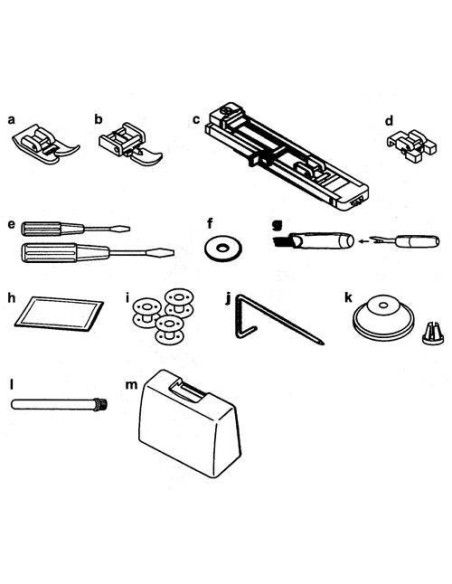 a
b
c
d
e
f
g
h
i
j
k
l
m